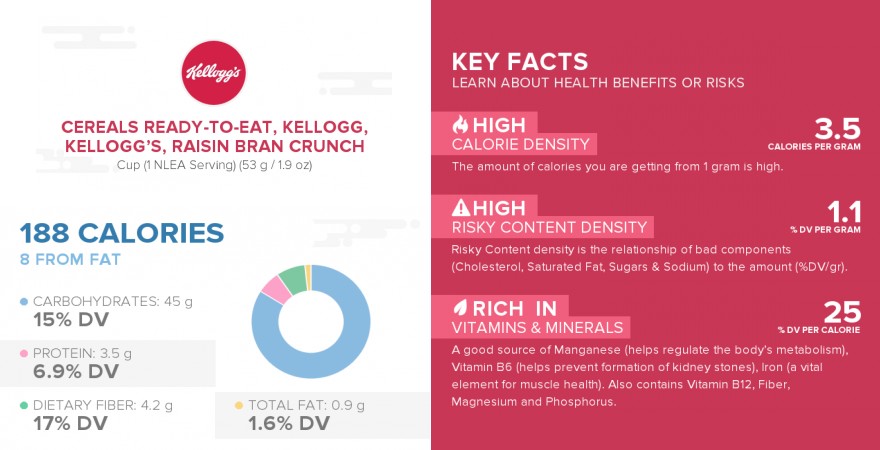 Kellogg's

CEREALS READY-TO-EAT, KELLOGG, KELLOGG'S, RAISIN BRAN CRUNCH
Cup (1 NLEA Serving) (53 g / 1.9 oz)

188 CALORIES
8 FROM FAT

CARBOHYDRATES: 45 g
15% DV

PROTEIN: 3.5 g
6.9% DV

DIETARY FIBER: 4.2 g
17% DV

TOTAL FAT: 0.9 g
1.6% DV

KEY FACTS
LEARN ABOUT HEALTH BENEFITS OR RISKS

HIGH
CALORIE DENSITY
3.5
CALORIES PER GRAM
The amount of calories you are getting from 1 gram is high.

HIGH
RISKY CONTENT DENSITY
1.1
% DV PER GRAM
Risky Content density is the relationship of bad components (Cholesterol, Saturated Fat, Sugars & Sodium) to the amount (%DV/gr).

RICH IN
VITAMINS & MINERALS
25
% DV PER CALORIE
A good source of Manganese (helps regulate the body's metabolism), Vitamin B6 (helps prevent formation of kidney stones), Iron (a vital element for muscle health). Also contains Vitamin B12, Fiber, Magnesium and Phosphorus.