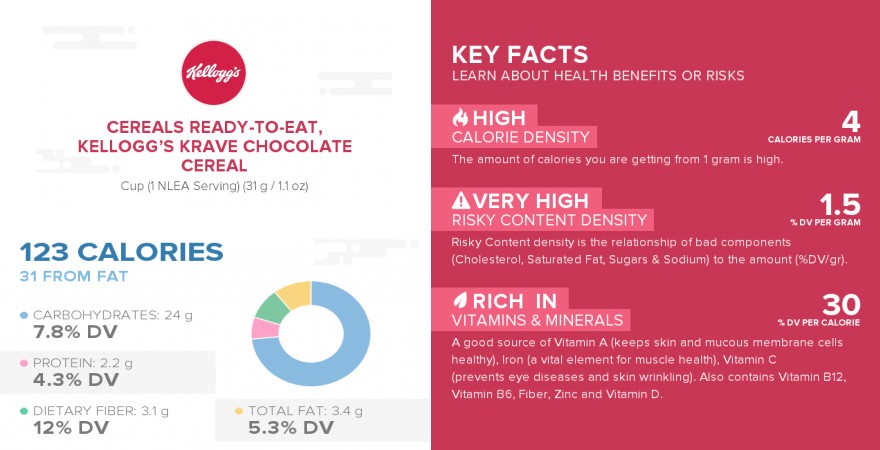 Kellogg's

CEREALS READY-TO-EAT, KELLOGG'S KRAVE CHOCOLATE CEREAL

Cup (1 NLEA Serving) (31 g / 1.1 oz)

123 CALORIES
31 FROM FAT

CARBOHYDRATES: 24 g
7.8% DV

PROTEIN: 2.2 g
4.3% DV

DIETARY FIBER: 3.1 g
12% DV

TOTAL FAT: 3.4 g
5.3% DV

KEY FACTS
LEARN ABOUT HEALTH BENEFITS OR RISKS

HIGH
CALORIE DENSITY
4
CALORIES PER GRAM
The amount of calories you are getting from 1 gram is high.

VERY HIGH
RISKY CONTENT DENSITY
1.5
% DV PER GRAM
Risky Content density is the relationship of bad components (Cholesterol, Saturated Fat, Sugars & Sodium) to the amount (%DV/gr).

RICH IN
VITAMINS & MINERALS
30
% DV PER CALORIE
A good source of Vitamin A (keeps skin and mucous membrane cells healthy), Iron (a vital element for muscle health), Vitamin C (prevents eye diseases and skin wrinkling). Also contains Vitamin B12, Vitamin B6, Fiber, Zinc and Vitamin D.