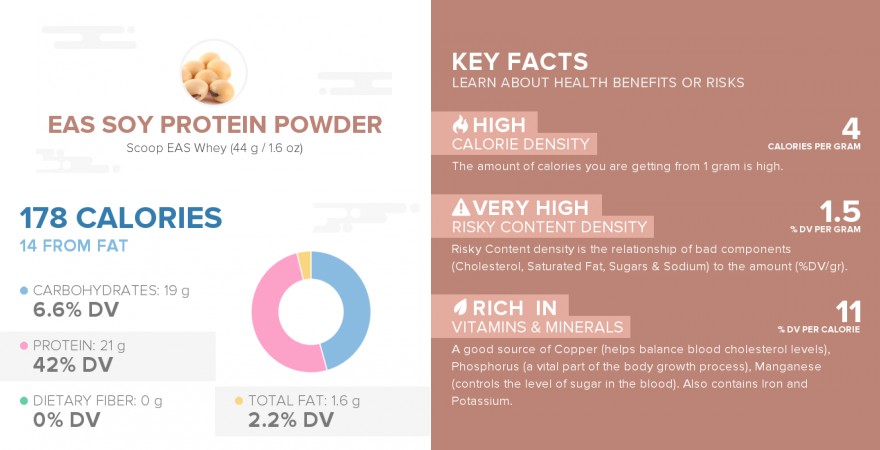 EAS SOY PROTEIN POWDER
Scoop EAS Whey (44 g / 1.6 oz)

178 CALORIES
14 FROM FAT

CARBOHYDRATES: 19 g
6.6% DV

PROTEIN: 21 g
42% DV

DIETARY FIBER: 0 g
0% DV

TOTAL FAT: 1.6 g
2.2% DV

KEY FACTS
LEARN ABOUT HEALTH BENEFITS OR RISKS

HIGH
CALORIE DENSITY
4
CALORIES PER GRAM
The amount of calories you are getting from 1 gram is high.

VERY HIGH
RISKY CONTENT DENSITY
1.5
% DV PER GRAM
Risky Content density is the relationship of bad components (Cholesterol, Saturated Fat, Sugars & Sodium) to the amount (%DV/gr).

RICH IN
VITAMINS & MINERALS
11
% DV PER CALORIE
A good source of Copper (helps balance blood cholesterol levels), Phosphorus (a vital part of the body growth process), Manganese (controls the level of sugar in the blood). Also contains Iron and Potassium.