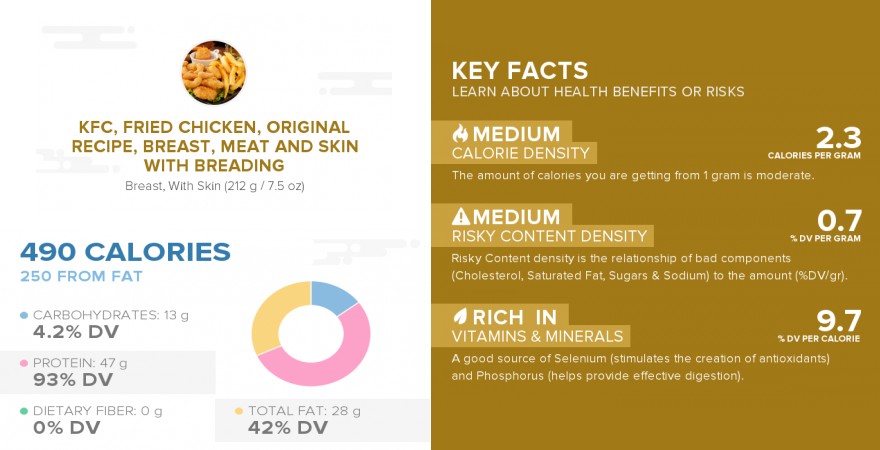 KFC, FRIED CHICKEN, ORIGINAL RECIPE, BREAST, MEAT AND SKIN WITH BREADING
Breast, With Skin (212 g / 7.5 oz)

490 CALORIES
250 FROM FAT

CARBOHYDRATES: 13 g
4.2% DV

PROTEIN: 47 g
93% DV

DIETARY FIBER: 0 g
0% DV

TOTAL FAT: 28 g
42% DV

KEY FACTS
LEARN ABOUT HEALTH BENEFITS OR RISKS

MEDIUM
CALORIE DENSITY
2.3
CALORIES PER GRAM
The amount of calories you are getting from 1 gram is moderate.

MEDIUM
RISKY CONTENT DENSITY
0.7
% DV PER GRAM
Risky Content density is the relationship of bad components (Cholesterol, Saturated Fat, Sugars & Sodium) to the amount (%DV/gr).

RICH IN
VITAMINS & MINERALS
9.7
% DV PER CALORIE
A good source of Selenium (stimulates the creation of antioxidants) and Phosphorus (helps provide effective digestion).