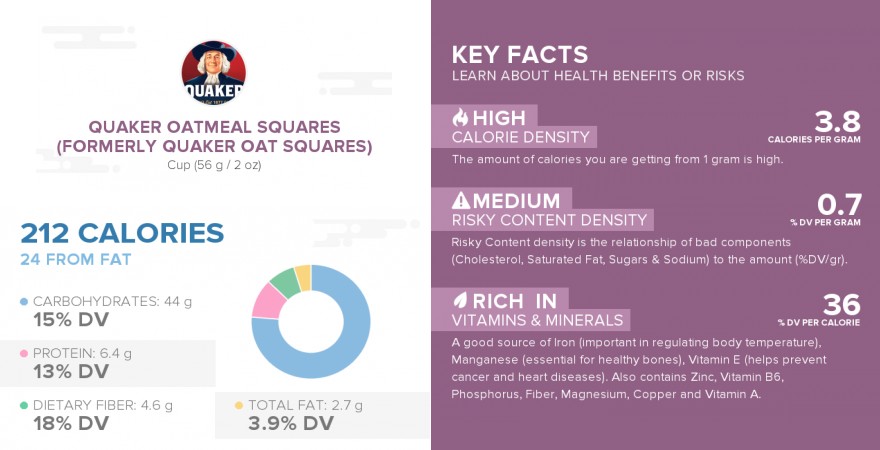 QUAKER

QUAKER OATMEAL SQUARES (FORMERLY QUAKER OAT SQUARES)
Cup (56 g / 2 oz)

212 CALORIES
24 FROM FAT

CARBOHYDRATES: 44 g
15% DV

PROTEIN: 6.4 g
13% DV

DIETARY FIBER: 4.6 g
18% DV

TOTAL FAT: 2.7 g
3.9% DV

KEY FACTS
LEARN ABOUT HEALTH BENEFITS OR RISKS

HIGH
CALORIE DENSITY
3.8
CALORIES PER GRAM
The amount of calories you are getting from 1 gram is high.

MEDIUM
RISKY CONTENT DENSITY
0.7
% DV PER GRAM
Risky Content density is the relationship of bad components (Cholesterol, Saturated Fat, Sugars & Sodium) to the amount (%DV/gr).

RICH IN
VITAMINS & MINERALS
36
% DV PER CALORIE
A good source of Iron (important in regulating body temperature), Manganese (essential for healthy bones), Vitamin E (helps prevent cancer and heart diseases). Also contains Zinc, Vitamin B6, Phosphorus, Fiber, Magnesium, Copper and Vitamin A.